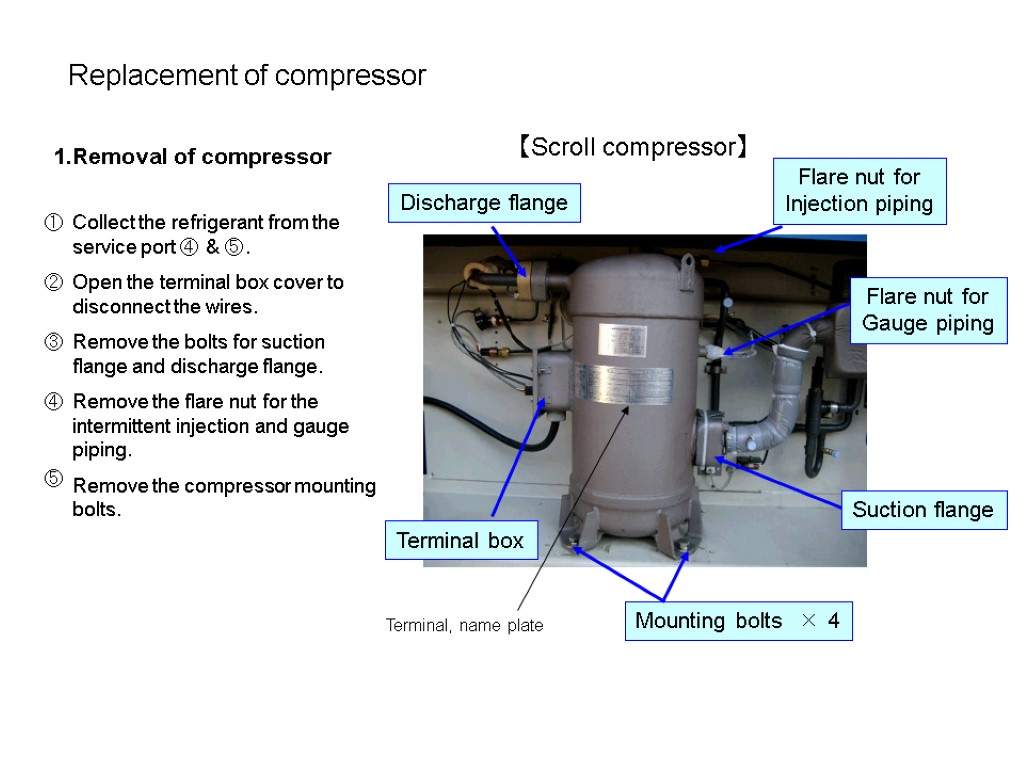 Replacement of compressor

1.Removal of compressor

① Collect the refrigerant from the service port ④ & ⑤.

② Open the terminal box cover to disconnect the wires.

③ Remove the bolts for suction flange and discharge flange.

④ Remove the flare nut for the intermittent injection and gauge piping.

⑤ Remove the compressor mounting bolts.

【Scroll compressor】

Discharge flange

Flare nut for Injection piping

Flare nut for Gauge piping

Suction flange

Terminal box

Terminal, name plate

Mounting bolts × 4